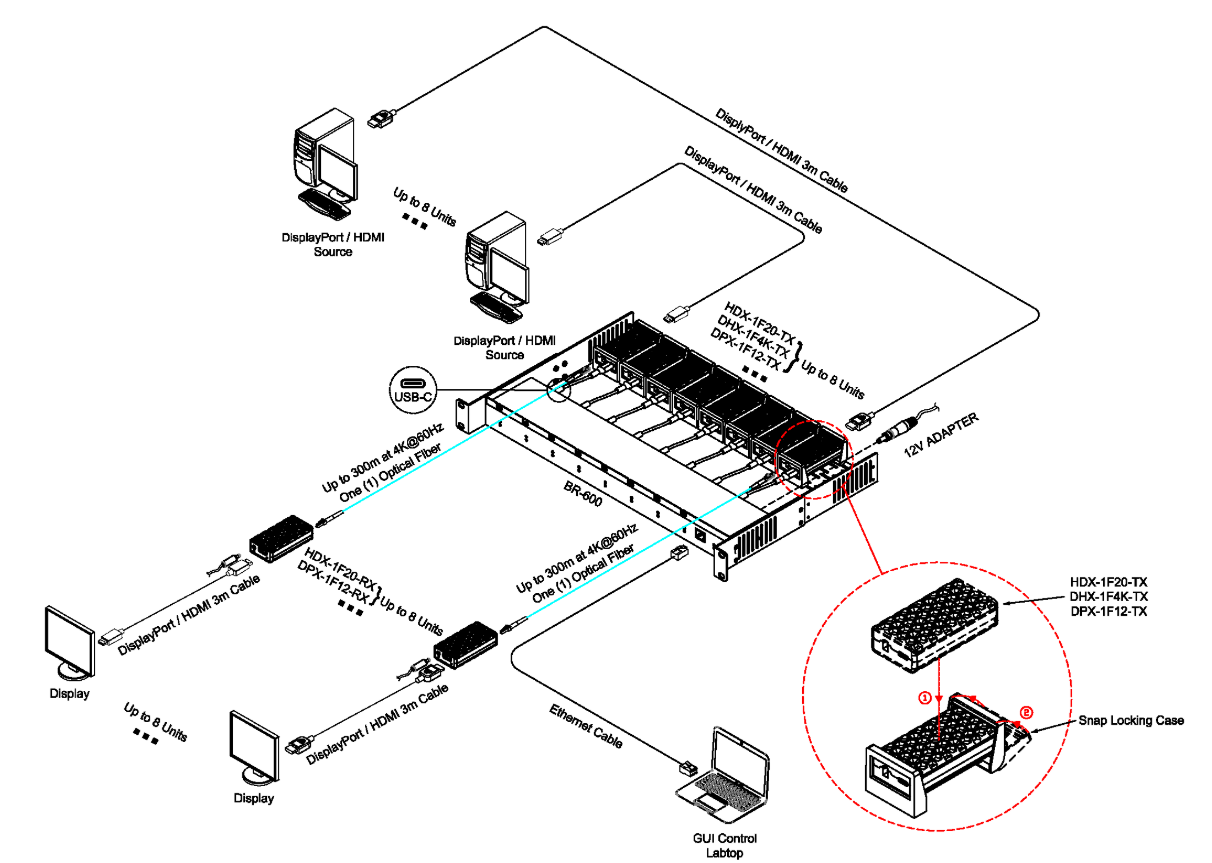 DisplayPort / HDMI 3m Cable

DisplayPort / HDMI 3m Cable

Up to 8 Units

DisplayPort / HDMI Source

DisplayPort / HDMI Source

HDX-1F20-TX
DHX-1F4K-TX
DPX-1F12-TX
Up to 8 Units

USB-C

12V ADAPTER

Up to 300m at 4K@60Hz
One (1) Optical Fiber

BR-600

HDX-1F20-RX
DPX-1F12-RX
Up to 8 Units

Up to 300m at 4K@60Hz
One (1) Optical Fiber

DisplayPort / HDMI 3m Cable

Display

Up to 8 Units

DisplayPort / HDMI 3m Cable

Display

Ethernet Cable

GUI Control Labtop

HDX-1F20-TX
DHX-1F4K-TX
DPX-1F12-TX

1

2

Snap Locking Case