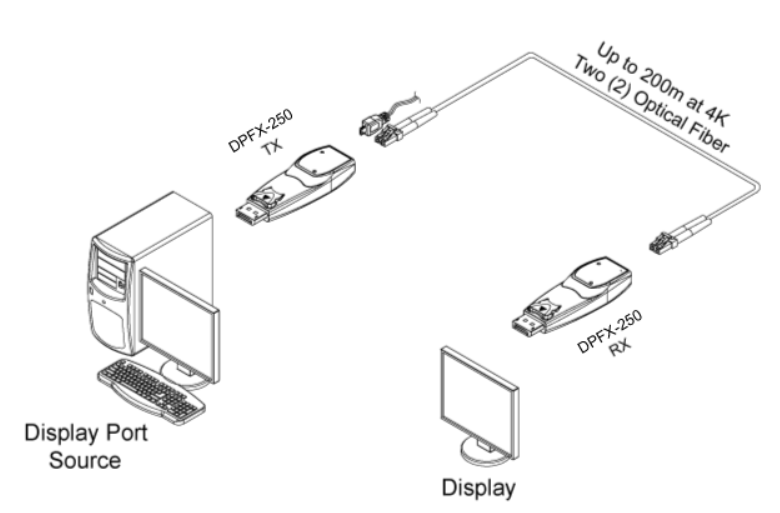 Up to 200m at 4K
Two (2) Optical Fiber

DPFX-250
TX

DPFX-250
RX

Display Port
Source

Display