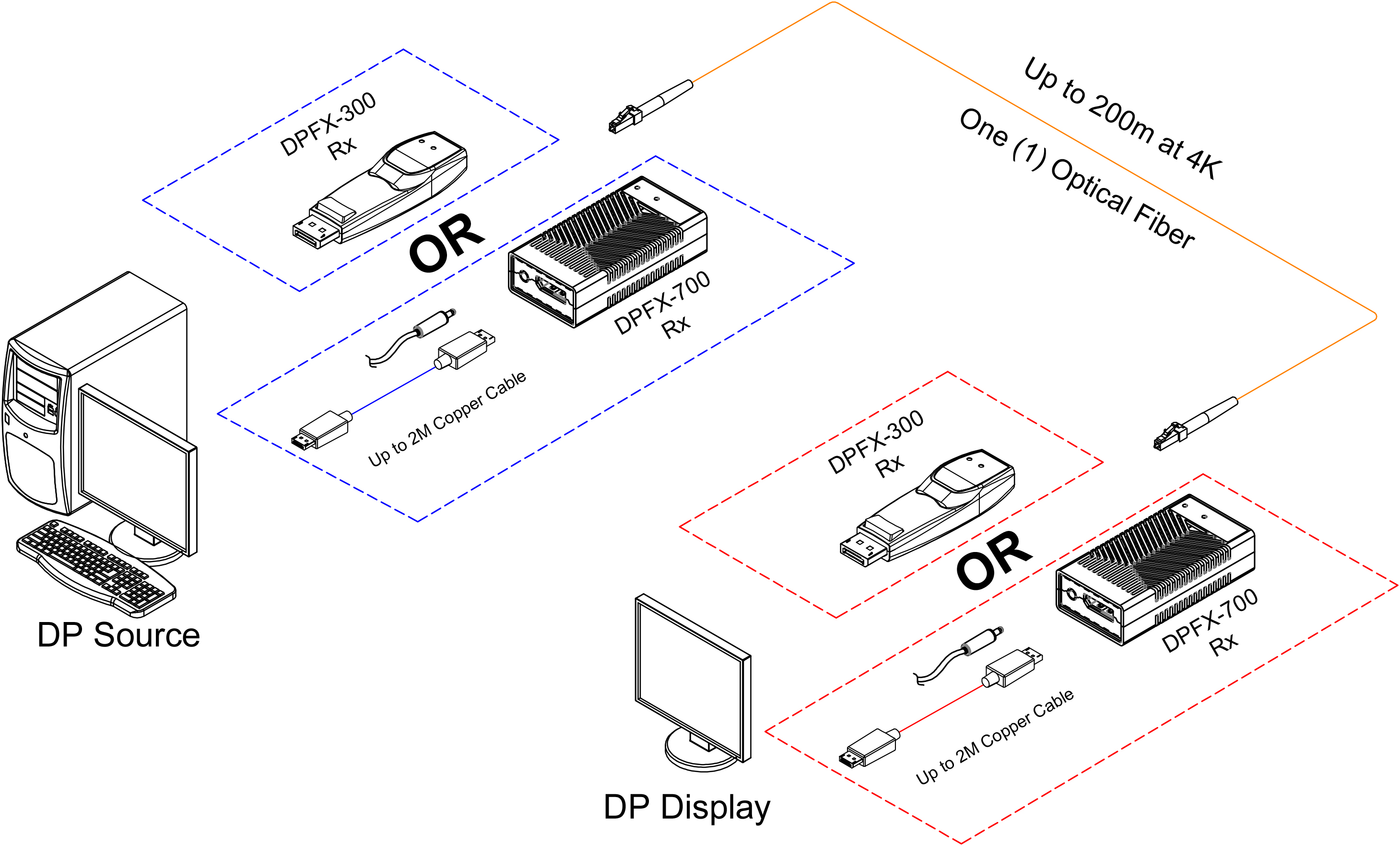 DPFX-300
Rx

OR

DPFX-700
Rx

Up to 2M Copper Cable

Up to 200m at 4K
One (1) Optical Fiber

DP Source

DPFX-300
Rx

OR

DPFX-700
Rx

Up to 2M Copper Cable

DP Display