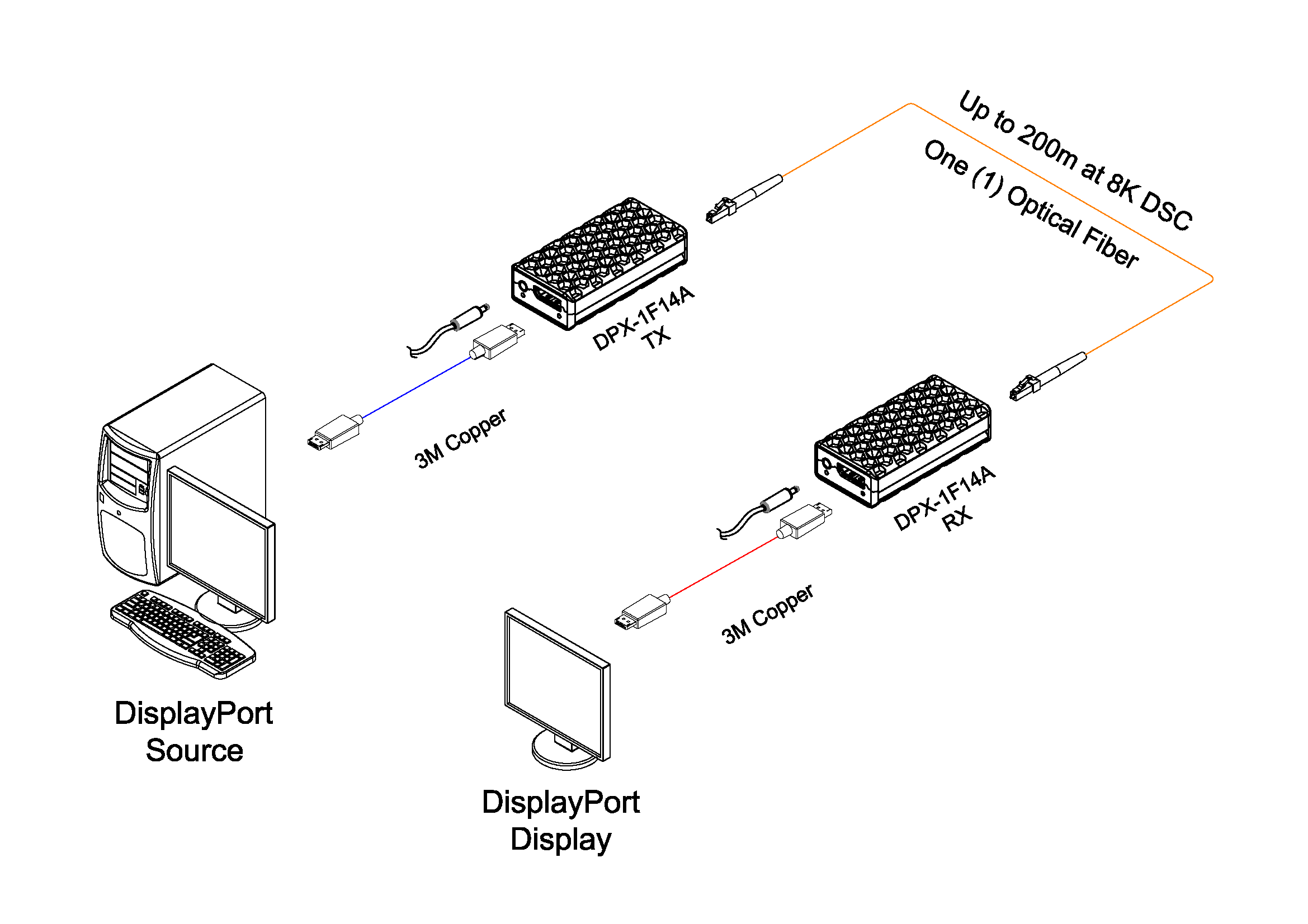 Up to 200m at 8K DSC
One (1) Optical Fiber

DPX-1F14A
TX

3M Copper

DPX-1F14A
RX

3M Copper

DisplayPort
Source

DisplayPort
Display