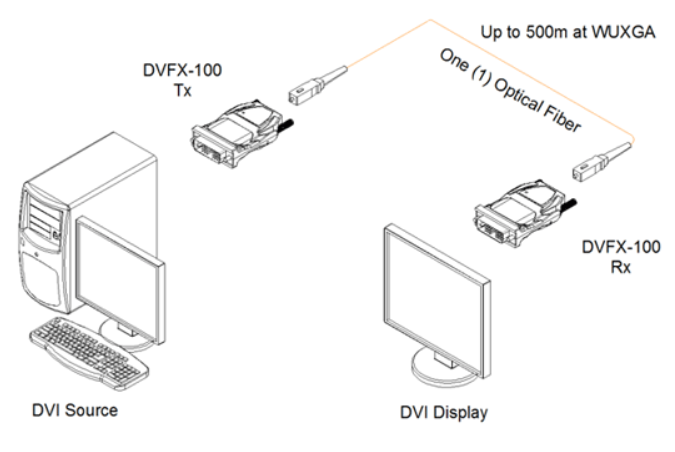 Up to 500m at WUXGA

DVFX-100
Tx

One (1) Optical Fiber

DVFX-100
Rx

DVI Source

DVI Display