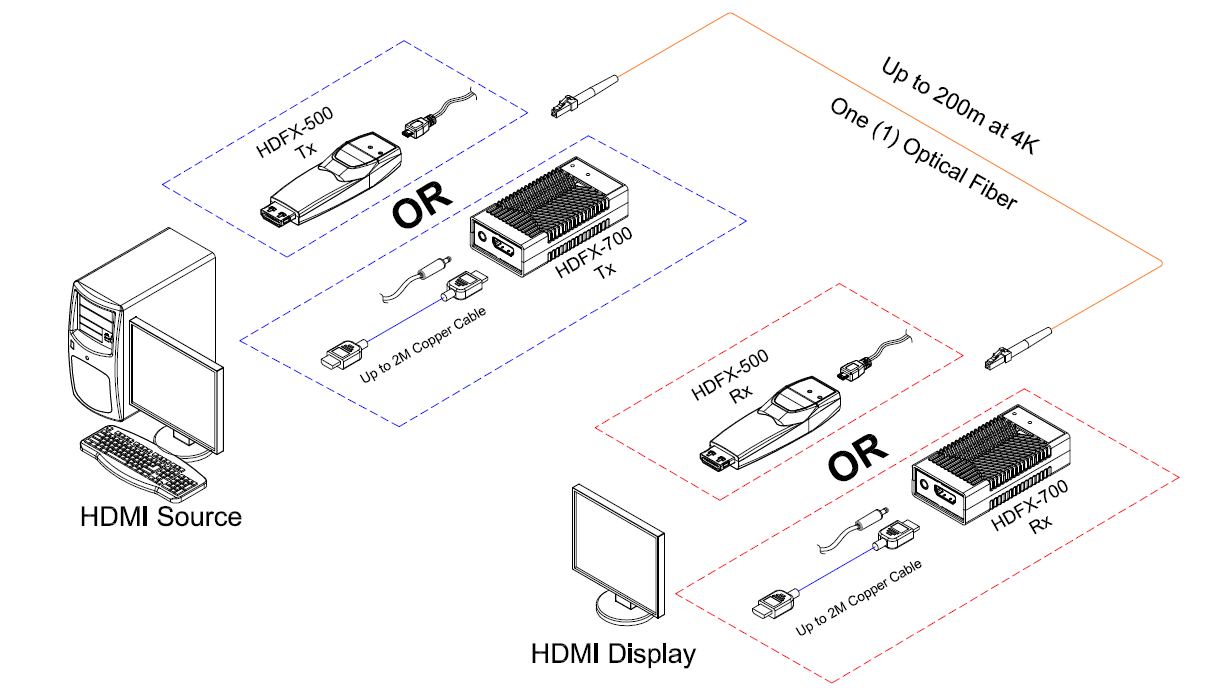 HDFX-500
Tx

OR

HDFX-700
Tx

Up to 2M Copper Cable

Up to 200m at 4K

One (1) Optical Fiber

HDMI Source

HDFX-500
Rx

OR

HDFX-700
Rx

Up to 2M Copper Cable

HDMI Display