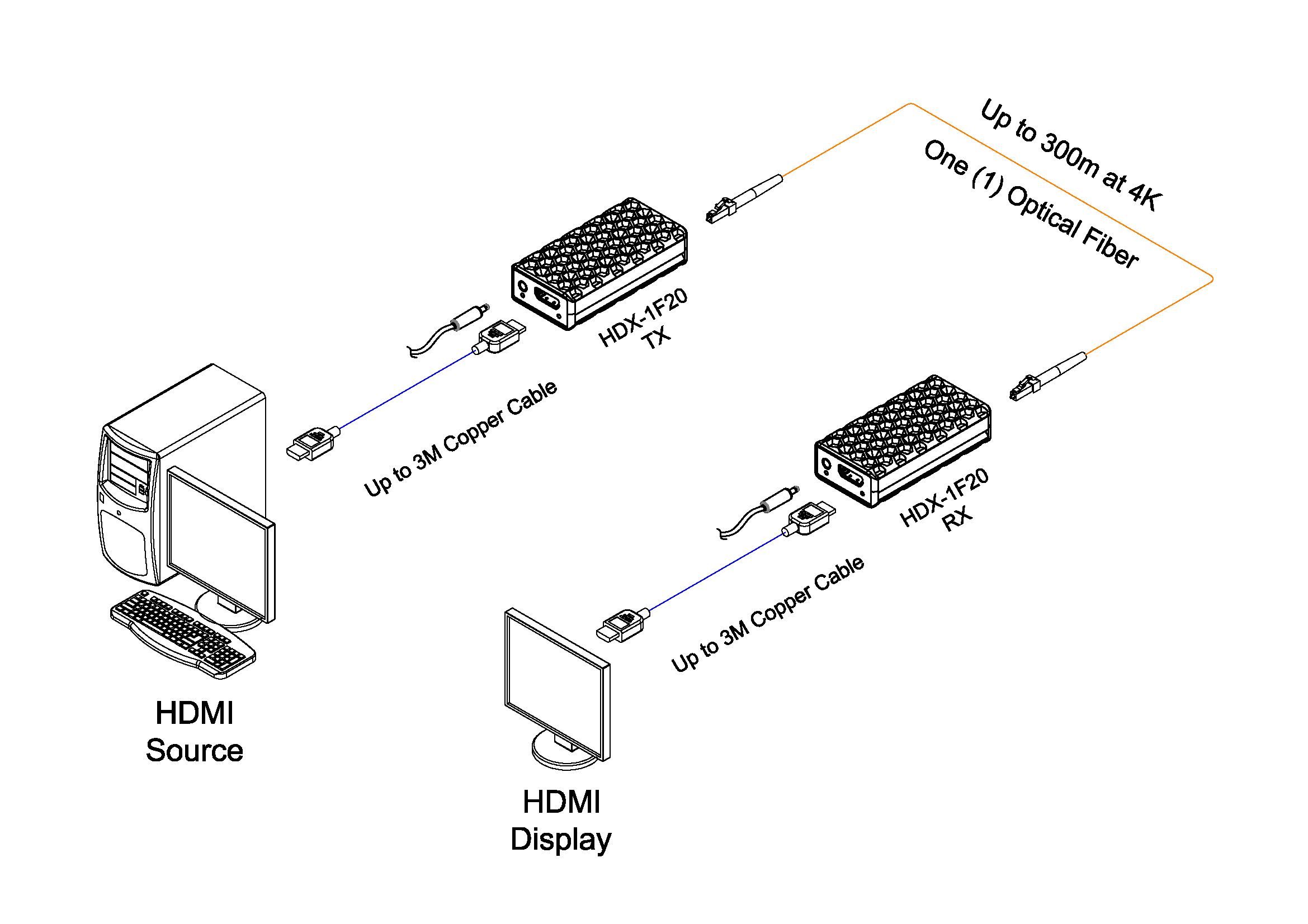 Up to 300m at 4K
One (1) Optical Fiber

HDX-1F20
TX

Up to 3M Copper Cable

HDX-1F20
RX

Up to 3M Copper Cable

HDMI
Source

HDMI
Display