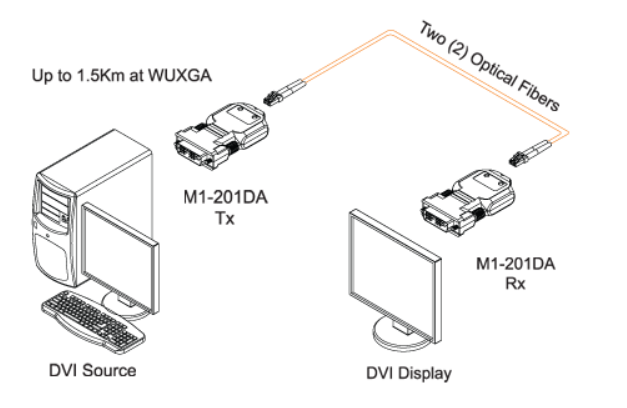 Up to 1.5Km at WUXGA

Two (2) Optical Fibers

M1-201DA
Tx

M1-201DA
Rx

DVI Source

DVI Display