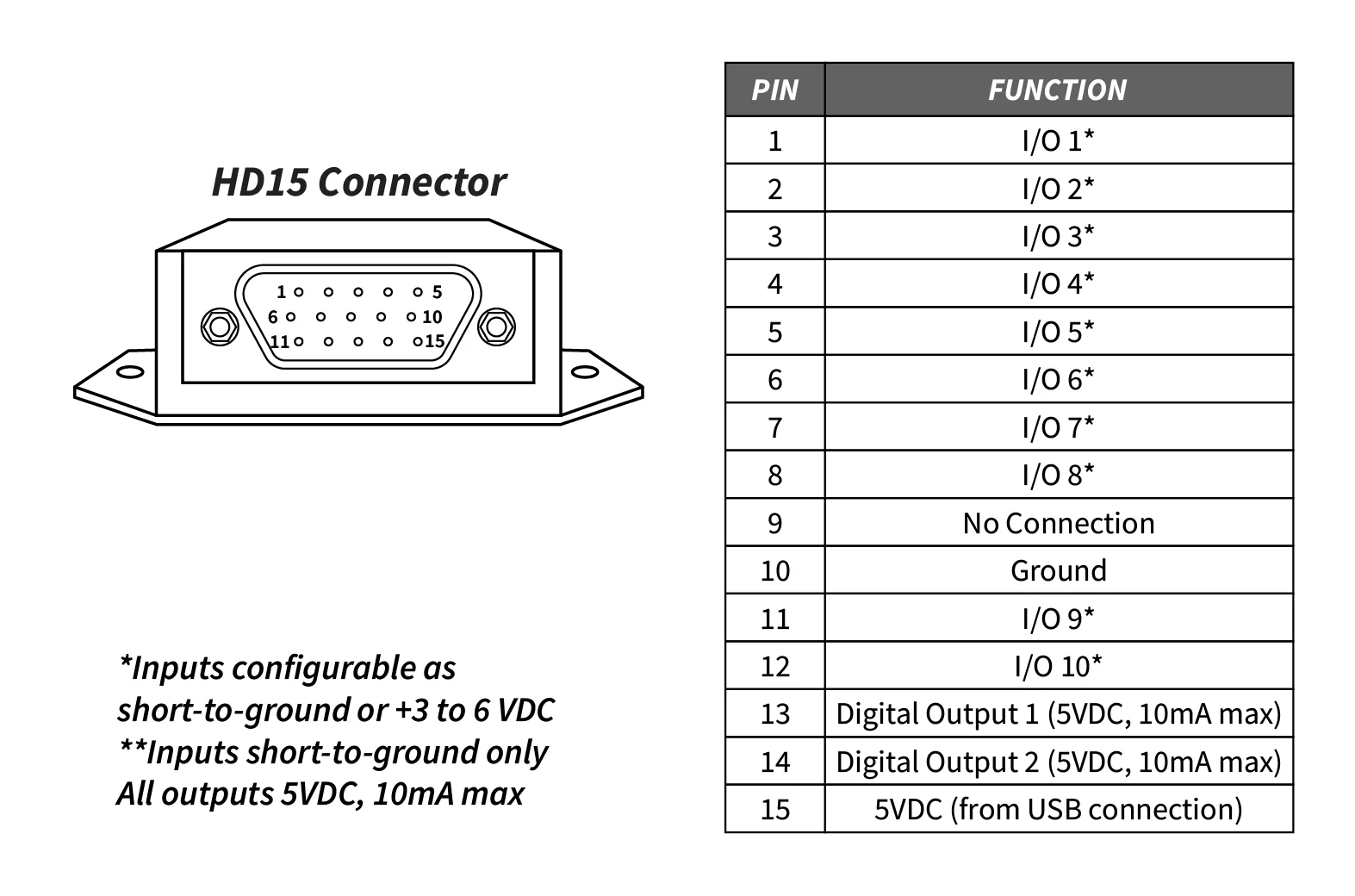 HD15 Connector

1 5
6 10
11 15

*Inputs configurable as short-to-ground or +3 to 6 VDC
**Inputs short-to-ground only
All outputs 5VDC, 10mA max

| PIN | FUNCTION |
|---|---|
| 1 | I/O 1* |
| 2 | I/O 2* |
| 3 | I/O 3* |
| 4 | I/O 4* |
| 5 | I/O 5* |
| 6 | I/O 6* |
| 7 | I/O 7* |
| 8 | I/O 8* |
| 9 | No Connection |
| 10 | Ground |
| 11 | I/O 9* |
| 12 | I/O 10* |
| 13 | Digital Output 1 (5VDC, 10mA max) |
| 14 | Digital Output 2 (5VDC, 10mA max) |
| 15 | 5VDC (from USB connection) |