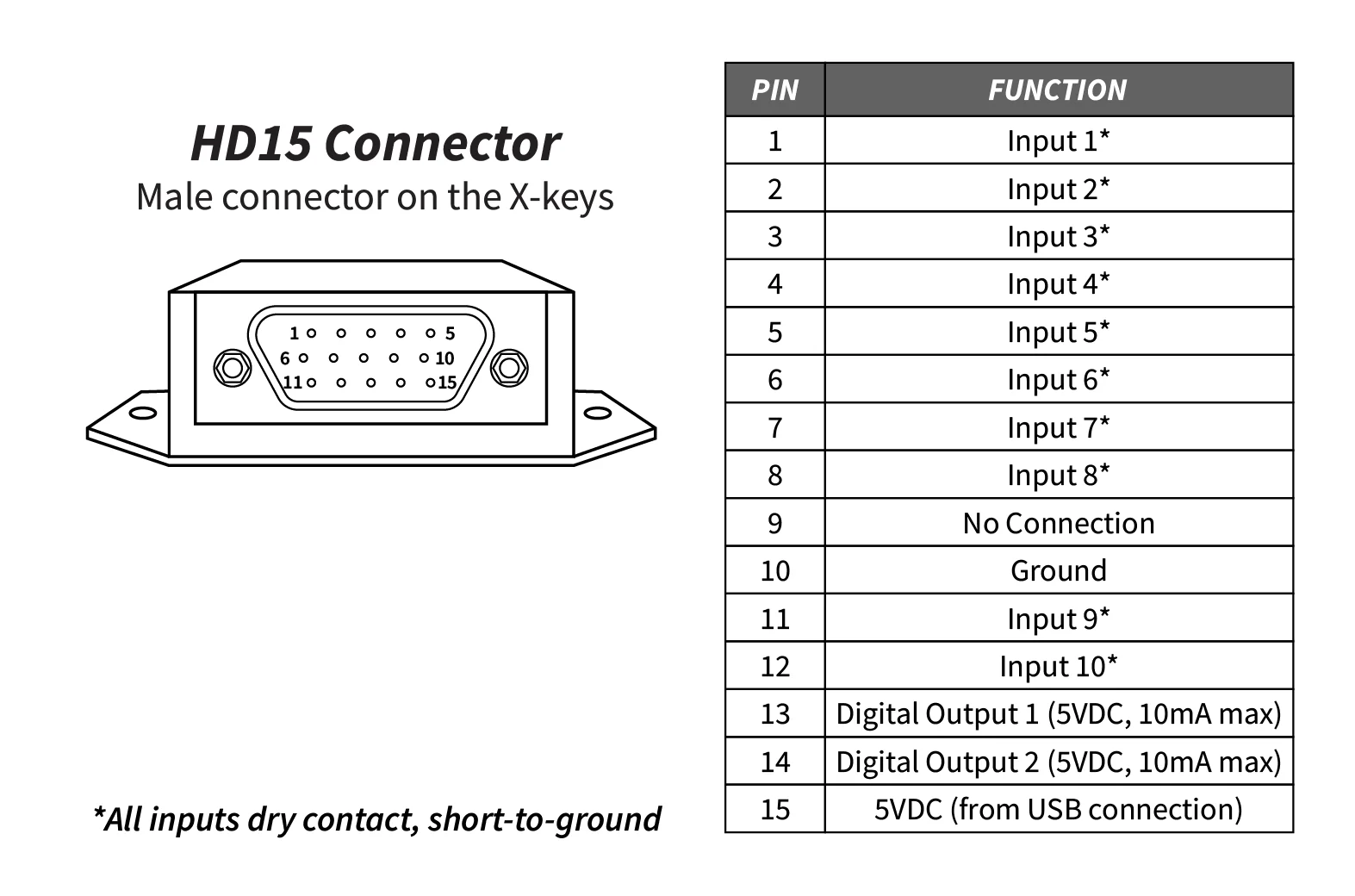 HD15 Connector
Male connector on the X-keys

1 5
6 10
11 15

*All inputs dry contact, short-to-ground

| PIN | FUNCTION |
|---|---|
| 1 | Input 1* |
| 2 | Input 2* |
| 3 | Input 3* |
| 4 | Input 4* |
| 5 | Input 5* |
| 6 | Input 6* |
| 7 | Input 7* |
| 8 | Input 8* |
| 9 | No Connection |
| 10 | Ground |
| 11 | Input 9* |
| 12 | Input 10* |
| 13 | Digital Output 1 (5VDC, 10mA max) |
| 14 | Digital Output 2 (5VDC, 10mA max) |
| 15 | 5VDC (from USB connection) |